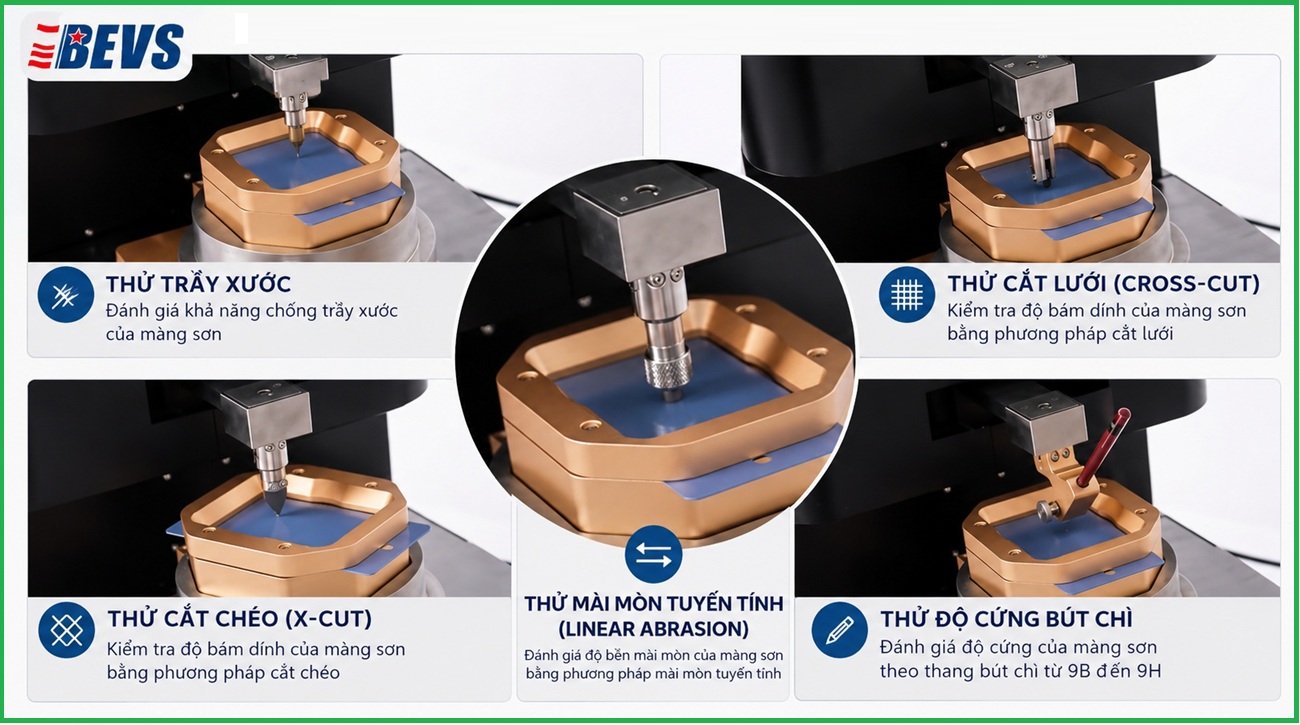 BEVS

THỬ TRẦY XƯỚC
Đánh giá khả năng chống trầy xước của màng sơn

THỬ CẮT LƯỚI (CROSS-CUT)
Kiểm tra độ bám dính của màng sơn bằng phương pháp cắt lưới

THỬ CẮT CHÉO (X-CUT)
Kiểm tra độ bám dính của màng sơn bằng phương pháp cắt chéo

THỬ MÀI MÒN TUYẾN TÍNH (LINEAR ABRASION)
Đánh giá độ bền mài mòn của màng sơn bằng phương pháp mài mòn tuyến tính

THỬ ĐỘ CỨNG BÚT CHÌ
Đánh giá độ cứng của màng sơn theo thang bút chì từ 9B đến 9H